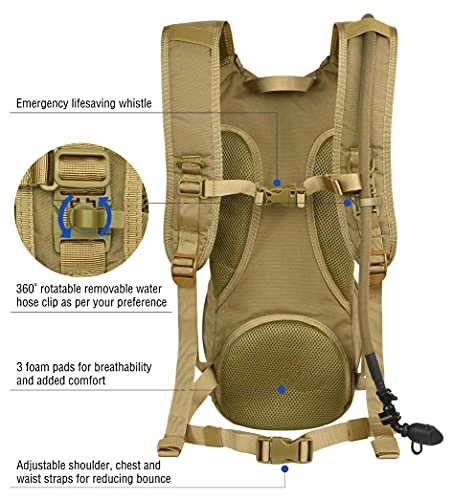 Emergency lifesaving whistle

360° rotatable removable water hose clip as per your preference

3 foam pads for breathability and added comfort

Adjustable shoulder, chest and waist straps for reducing bounce